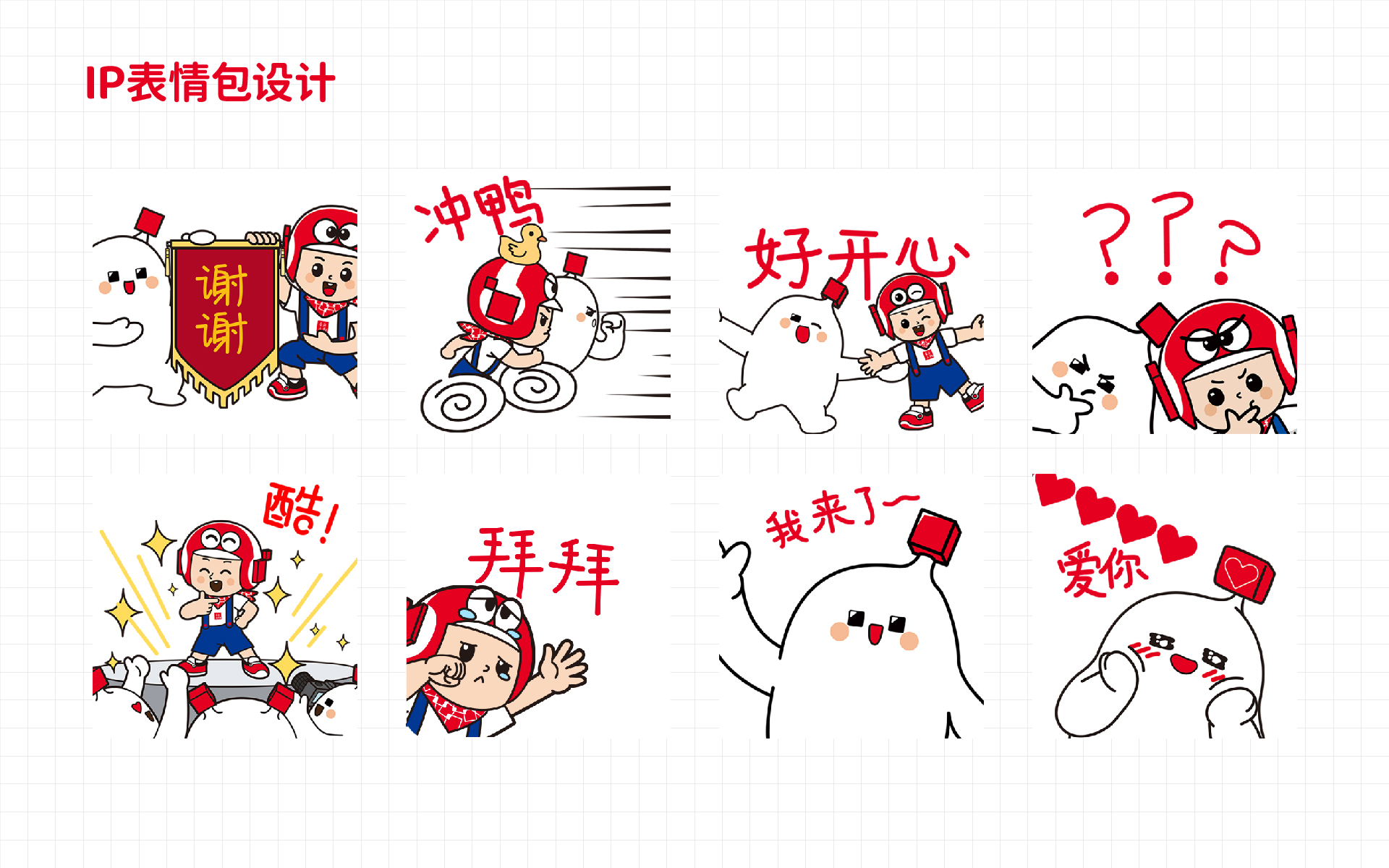 IP表情包设计

谢谢

冲鸭

好开心

???

酷!

拜拜

我来了~

爱你